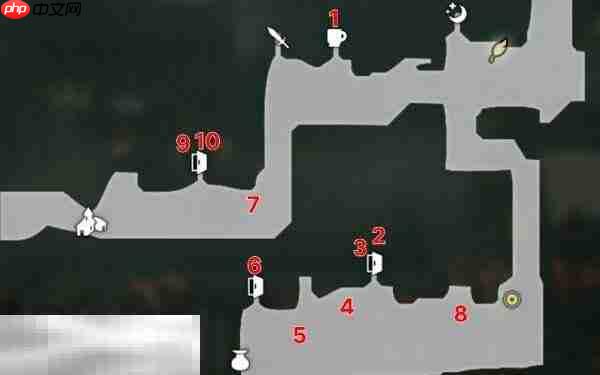 php 中文网

1

9 10

7

3 2

6

4

8

5